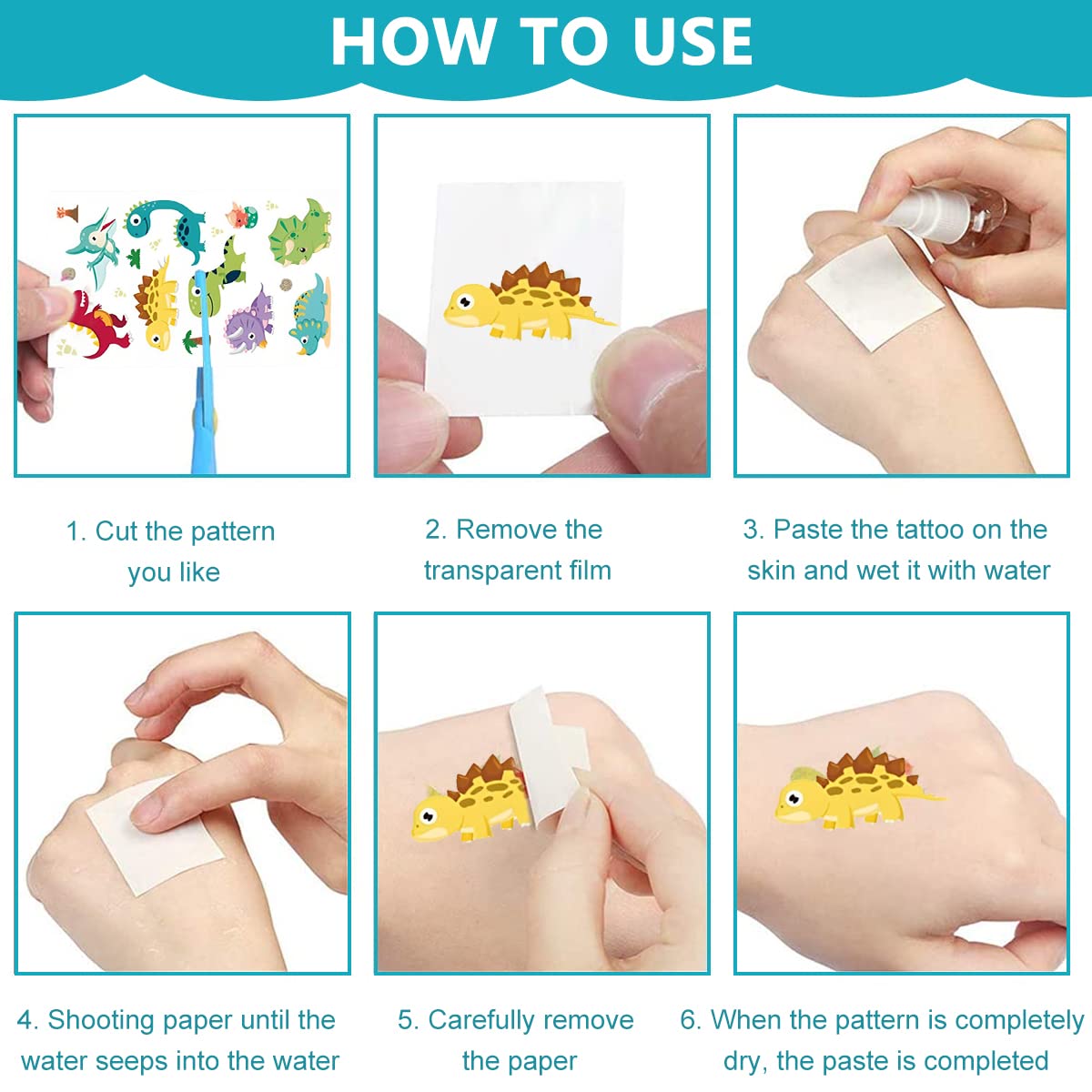 HOW TO USE

1. Cut the pattern you like

2. Remove the transparent film

3. Paste the tattoo on the skin and wet it with water

4. Shooting paper until the water seeps into the water

5. Carefully remove the paper

6. When the pattern is completely dry, the paste is completed